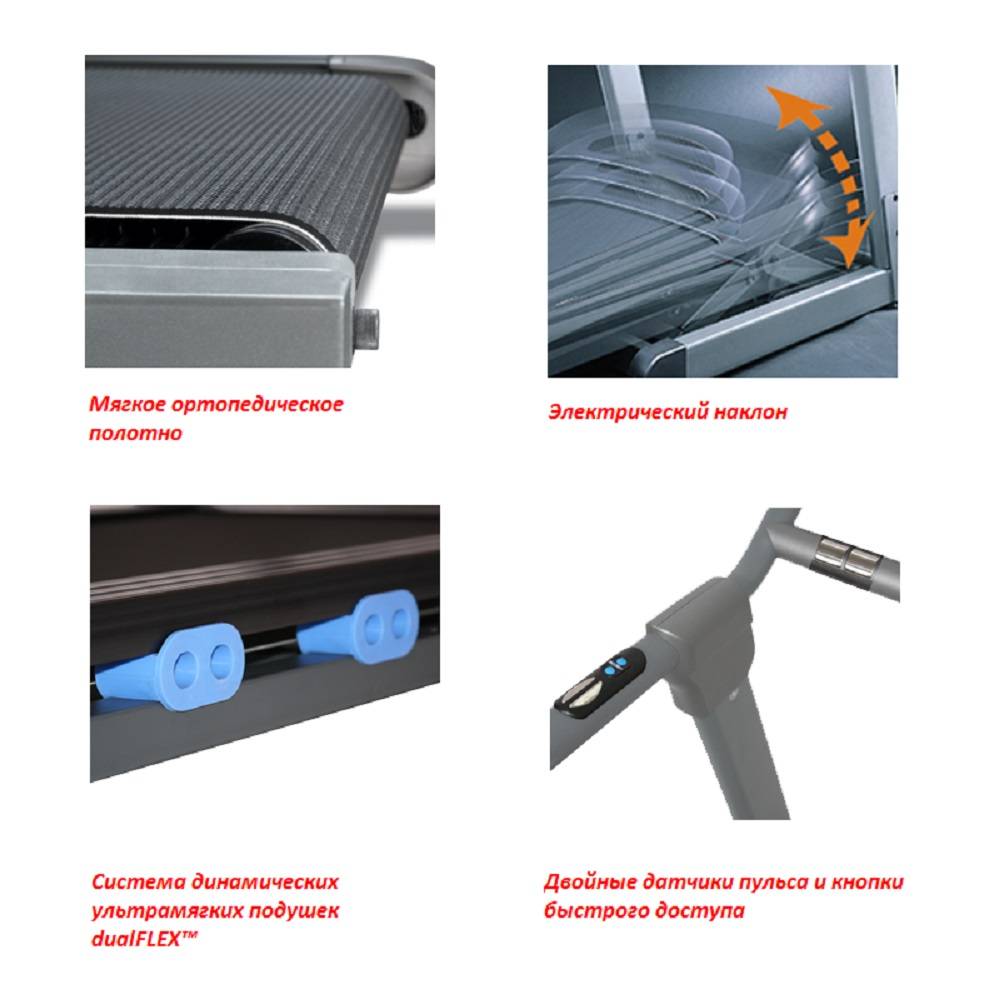 Мягкое ортопедическое полотно

Электрический наклон

Система динамических ультрамягких подушек dualFLEX™

Двойные датчики пульса и кнопки быстрого доступа