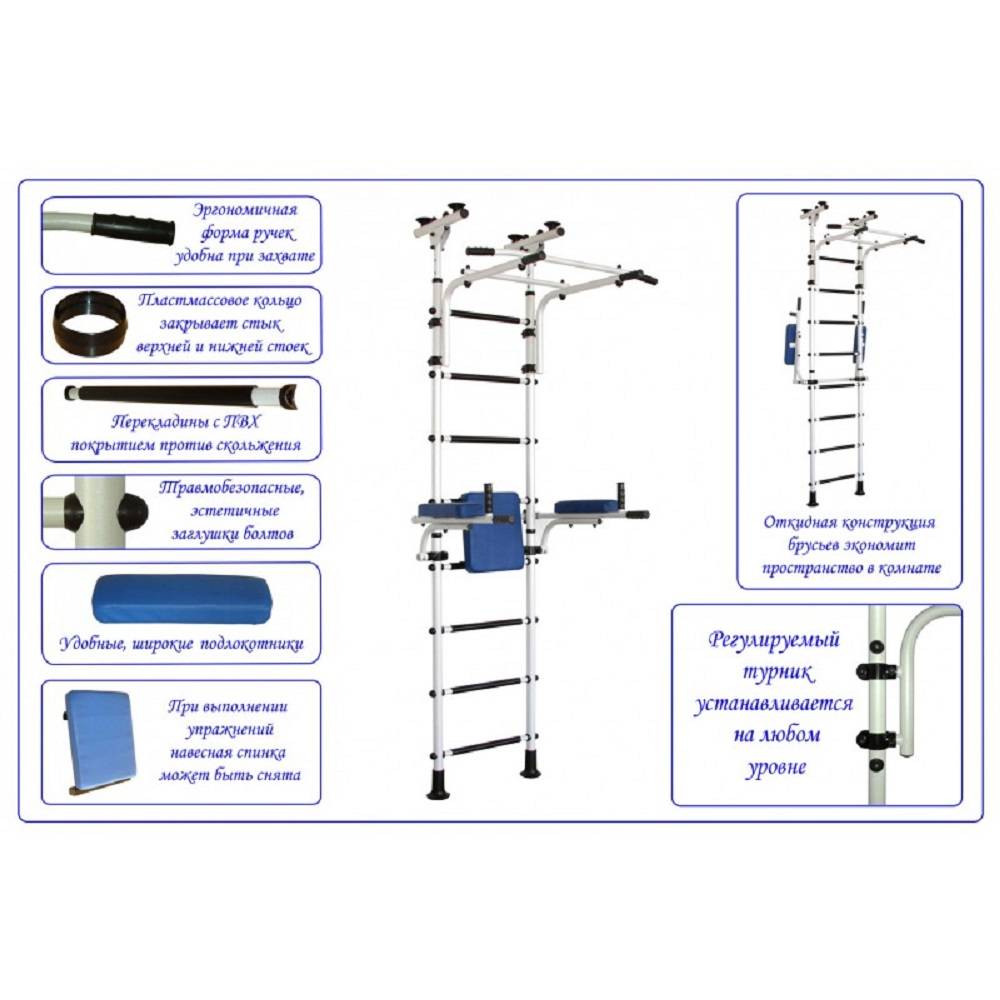 Эргономичная форма ручек удобна при захвате

Пластмассовое кольцо закрывает стык верхней и нижней стоек

Перекладины с ПВХ покрытием против скольжения

Травмобезопасные, эстетичные заглушки болтов

Удобные, широкие подлокотники

При выполнении упражнений навесная спинка может быть снята

Откидная конструкция брусьев экономит пространство в комнате

Регулируемый турник устанавливается на любом уровне